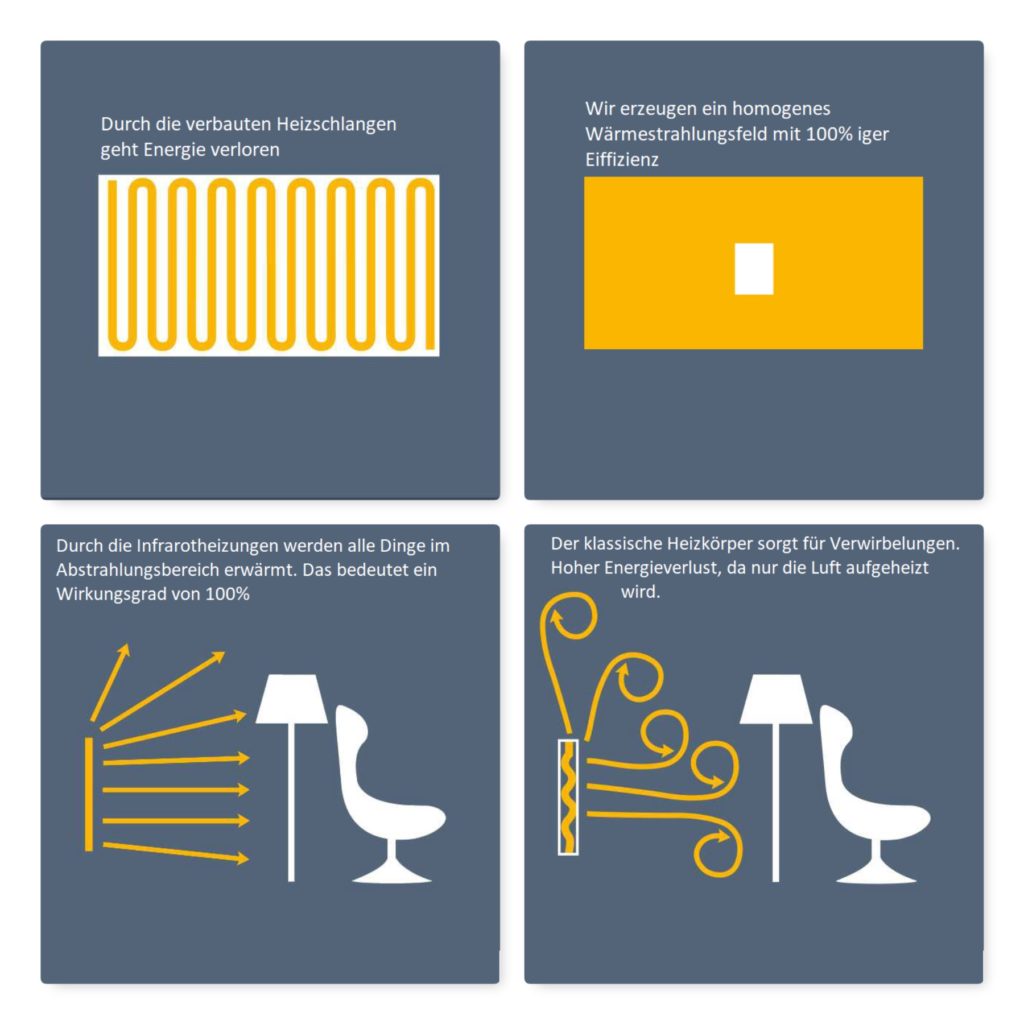 Durch die verbauten Heizschlangen geht Energie verloren

Wir erzeugen ein homogenes Wärmestrahlungsfeld mit 100% iger Eiffizienz

Durch die Infrarotheizungen werden alle Dinge im Abstrahlungsbereich erwärmt. Das bedeutet ein Wirkungsgrad von 100%

Der klassische Heizkörper sorgt für Verwirbelungen. Hoher Energieverlust, da nur die Luft aufgeheizt wird.